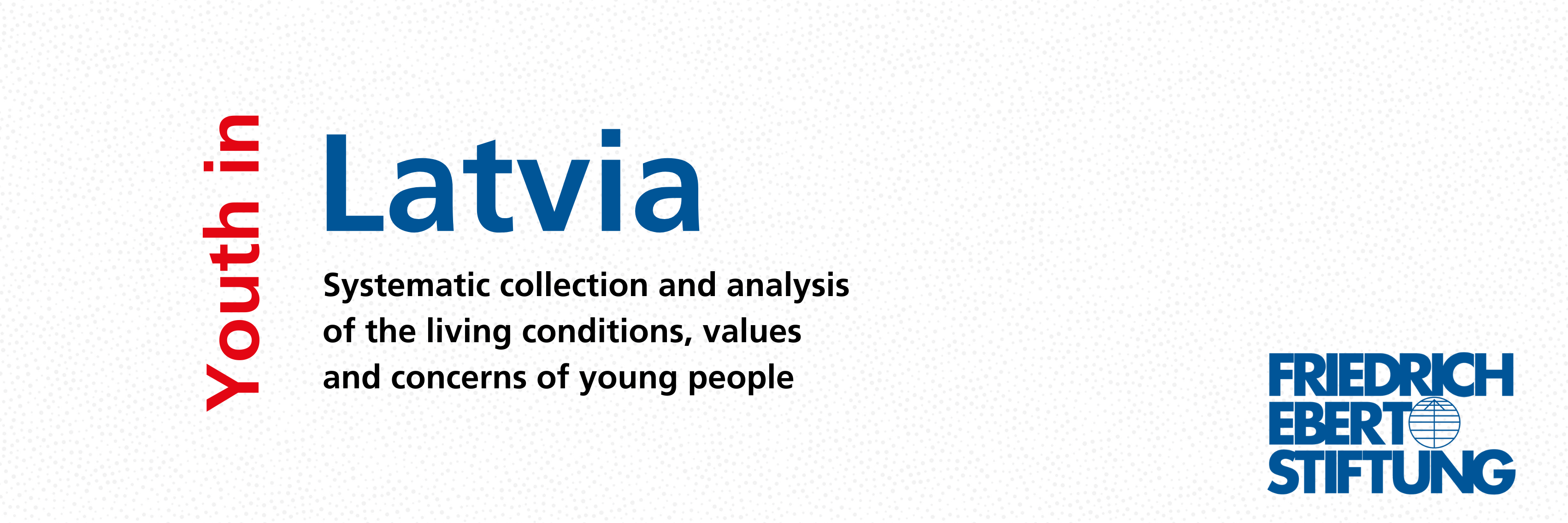 Youth in

Latvia

Systematic collection and analysis of the living conditions, values and concerns of young people

FRIEDRICH EBERT STIFTUNG